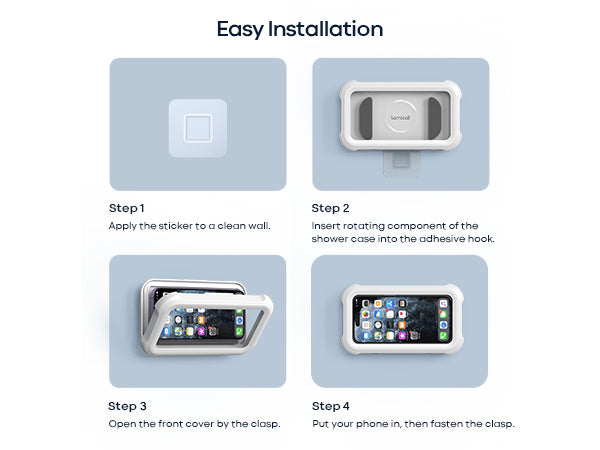 Easy Installation

lamicall

Step 1
Apply the sticker to a clean wall.

Step 2
Insert rotating component of the shower case into the adhesive hook.

Step 3
Open the front cover by the clasp.

Step 4
Put your phone in, then fasten the clasp.